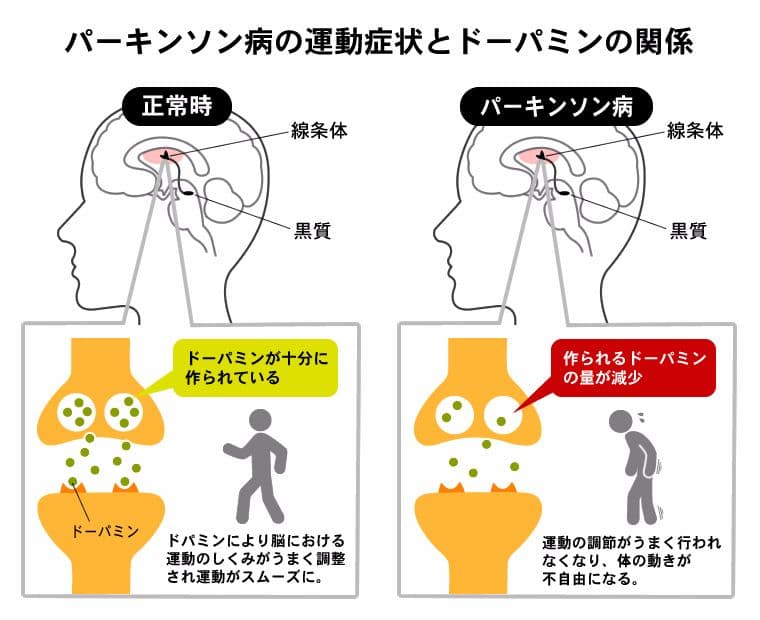 パーキンソン病の運動症状とドーパミンの関係

正常時

線条体

黒質

ドーパミンが十分に作られている

ドーパミン

ドパミンにより脳における運動のしくみがうまく調整され運動がスムーズに。

パーキンソン病

線条体

黒質

作られるドーパミンの量が減少

運動の調節がうまく行われなくなり、体の動きが不自由になる。